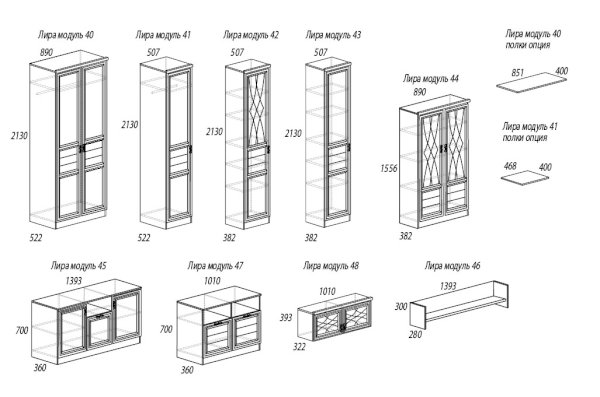 Лира модуль 40
890
2130
522

Лира модуль 41
507
2130
522

Лира модуль 42
507
2130
382

Лира модуль 43
507
2130
382

Лира модуль 44
890
1556
382

Лира модуль 40
полки опция
851
400

Лира модуль 41
полки опция
468
400

Лира модуль 45
1393
700
360

Лира модуль 47
1010
700
360

Лира модуль 48
1010
393
322

Лира модуль 46
1393
300
280