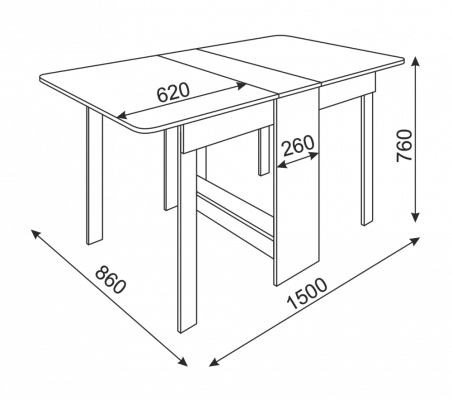 620

260

760

860

1500